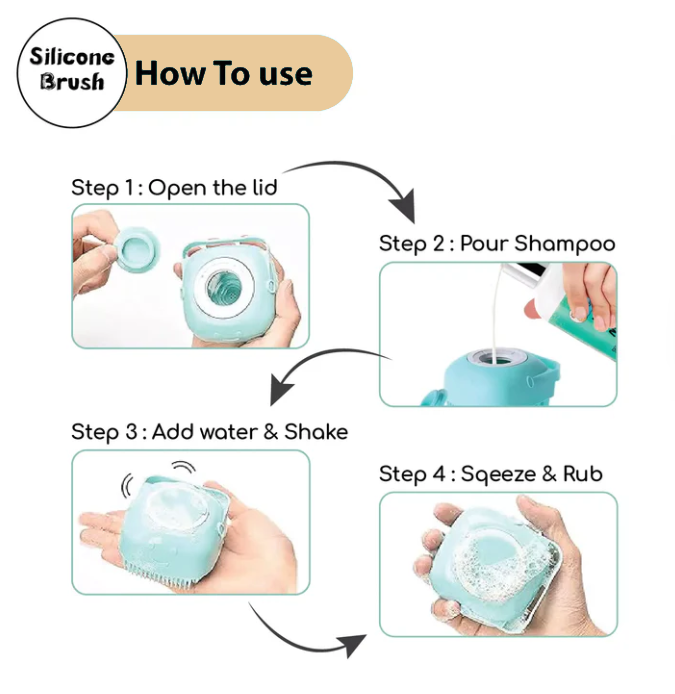 Silicone Brush

How To use

Step 1 : Open the lid

Step 2 : Pour Shampoo

Step 3 : Add water & Shake

Step 4 : Sqeeze & Rub